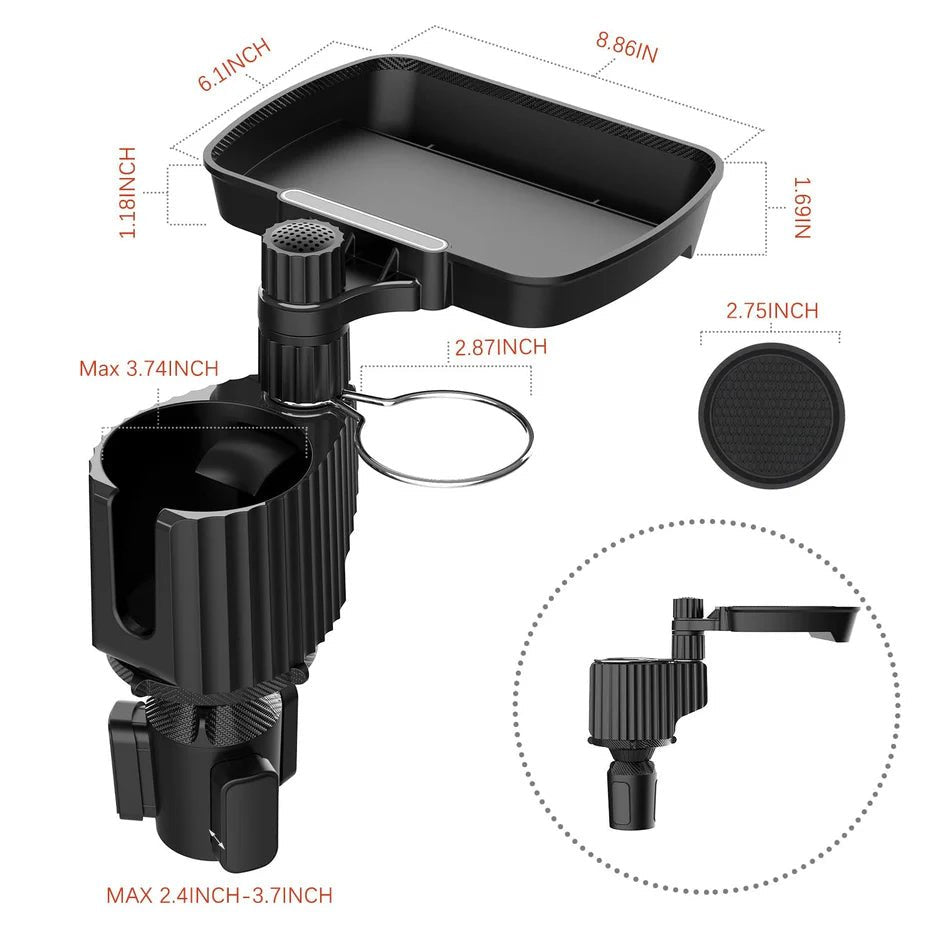 6.1INCH

8.86IN

1.18INCH

1.69IN

2.75INCH

Max 3.74INCH

2.87INCH

MAX 2.4INCH-3.7INCH