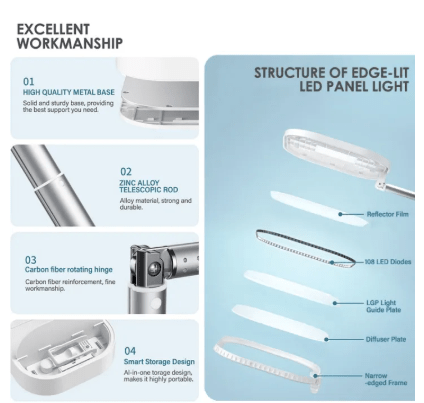 EXCELLENT WORKMANSHIP

01
HIGH QUALITY METAL BASE
Solid and sturdy base, providing the best support you need.

02
ZINC ALLOY TELESCOPIC ROD
Alloy material, strong and durable.

03
Carbon fiber rotating hinge
Carbon fiber reinforcement, fine workmanship.

04
Smart Storage Design
Al-in-one torage design, makes it highly portable.

STRUCTURE OF EDGE-LIT LED PANEL LIGHT

Reflector Film

108 LED Diodes

LGP Light Guide Plate

Diffuser Plate

Narrow -edged Frame