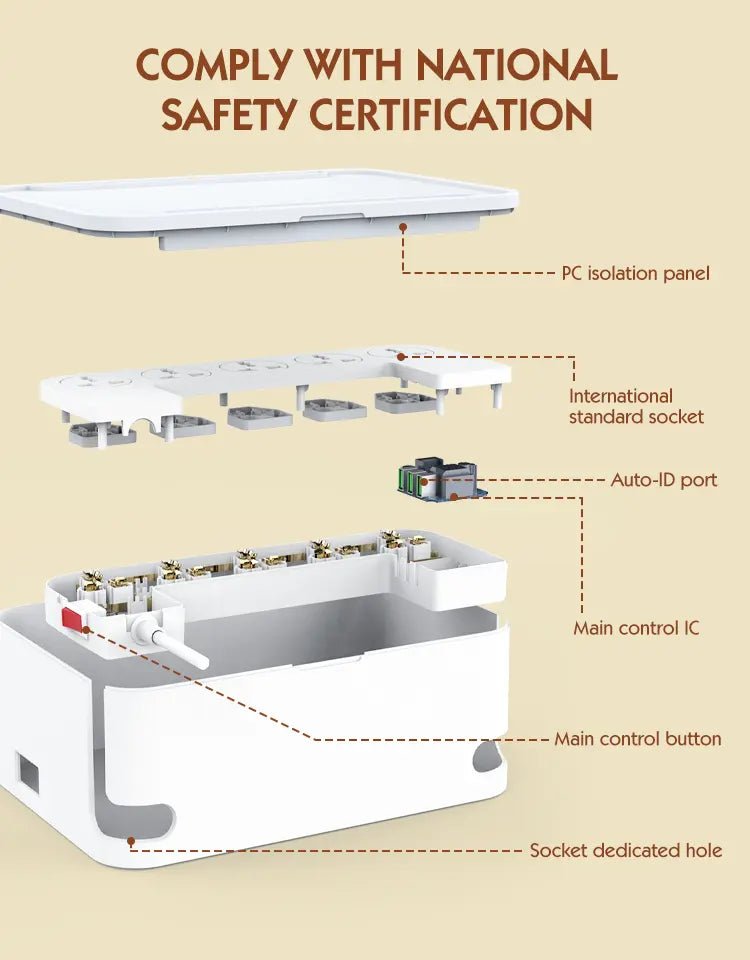 COMPLY WITH NATIONAL SAFETY CERTIFICATION

PC isolation panel

International standard socket

Auto-ID port

Main control IC

Main control button

Socket dedicated hole