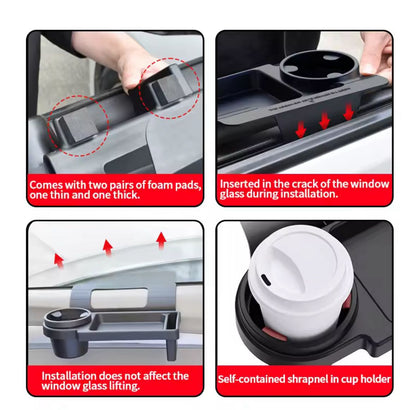 Comes with two pairs of foam pads, one thin and one thick.

Inserted in the crack of the window glass during installation.

Installation does not affect the window glass lifting.

Self-contained shrapnel in cup holder