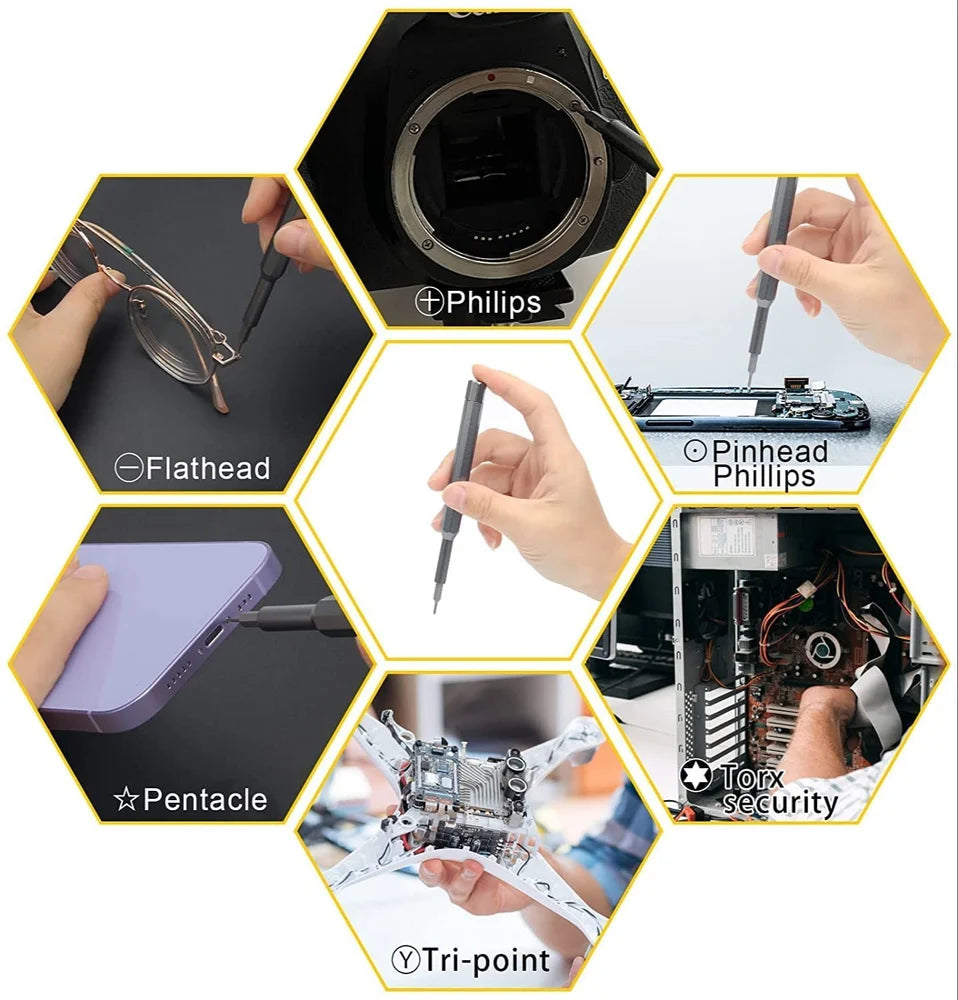 ⊕Philips

⊖Flathead

⊙Pinhead Phillips

☆Pentacle

✪Torx security

ⓎTri-point